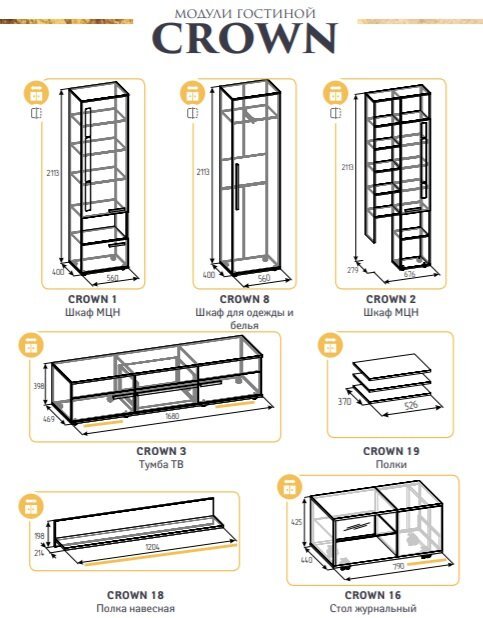 МОДУЛИ ГОСТИНОЙ
CROWN

2113
400
560
CROWN 1
Шкаф МЦН

2113
400
560
CROWN 8
Шкаф для одежды и белья

2113
279
676
CROWN 2
Шкаф МЦН

398
469
1680
CROWN 3
Тумба ТВ

370
526
CROWN 19
Полки

198
214
1204
CROWN 18
Полка навесная

425
440
790
CROWN 16
Стол журнальный