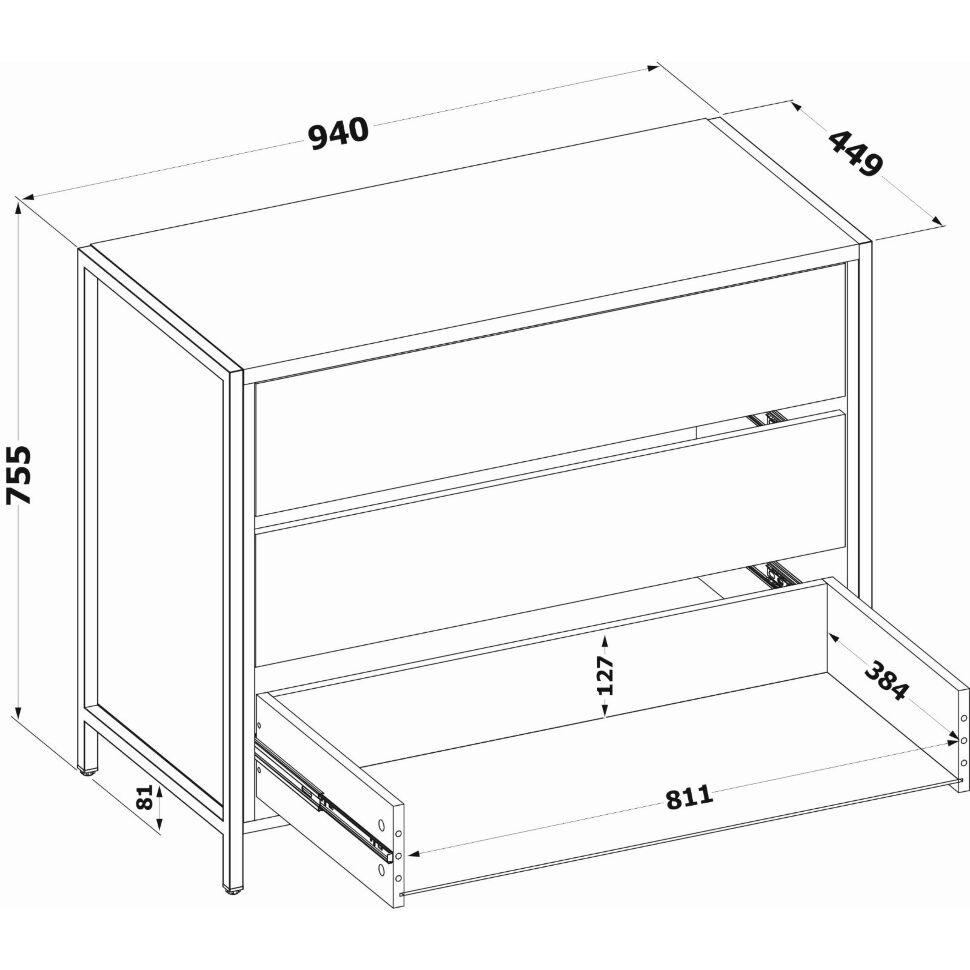 940
449
755
127
384
811
81