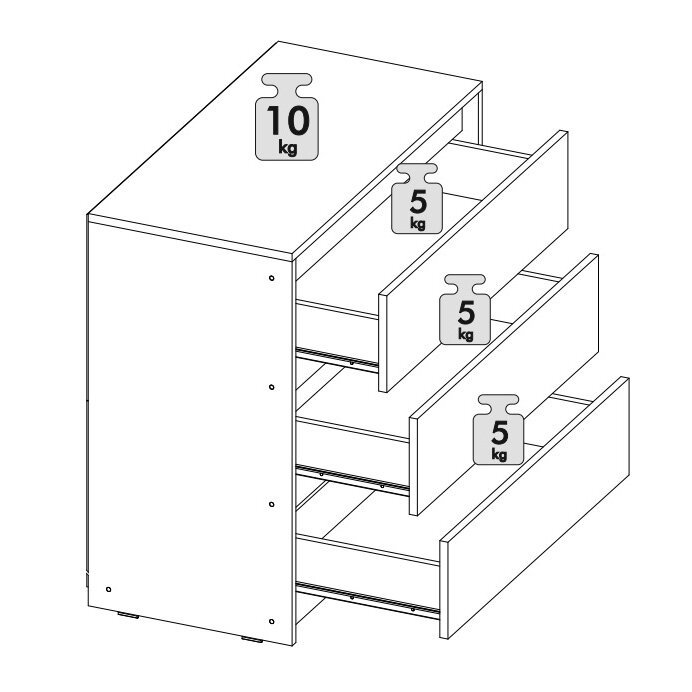 10
kg

5
kg

5
kg

5
kg