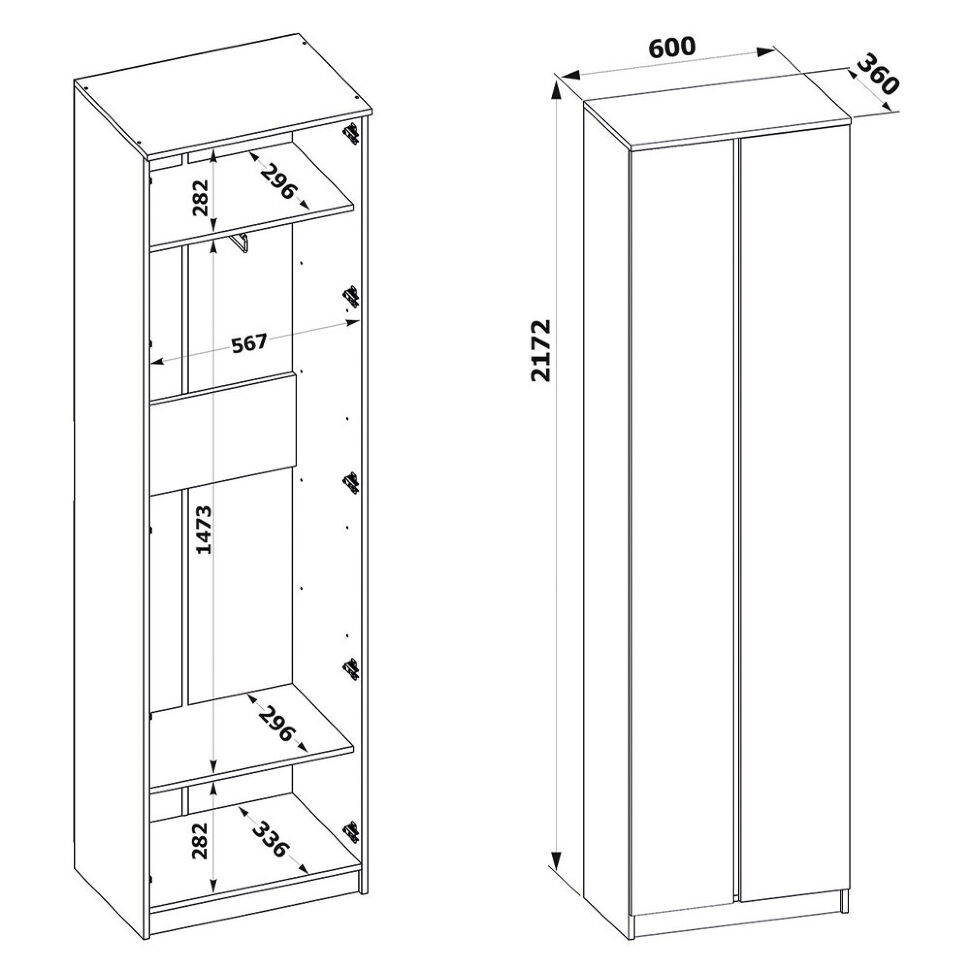 282
296
567
1473
296
282
336
600
360
2172