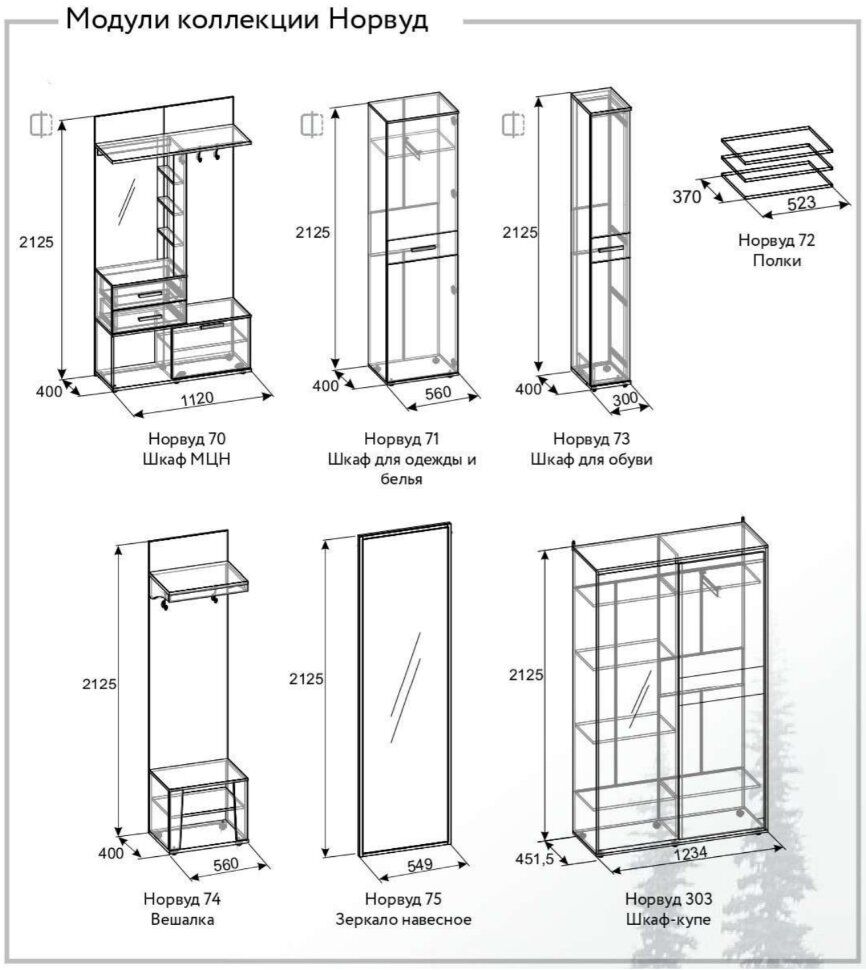 Модули коллекции Норвуд

2125
400
1120
Норвуд 70
Шкаф МЦН

2125
400
560
Норвуд 71
Шкаф для одежды и белья

2125
400
300
Норвуд 73
Шкаф для обуви

370
523
Норвуд 72
Полки

2125
400
560
Норвуд 74
Вешалка

2125
549
Норвуд 75
Зеркало навесное

2125
451,5
1234
Норвуд 303
Шкаф-купе